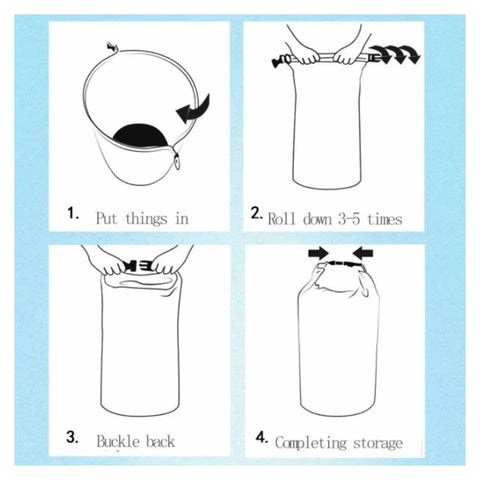 1. Put things in

2. Roll down 3-5 times

3. Buckle back

4. Completing storage